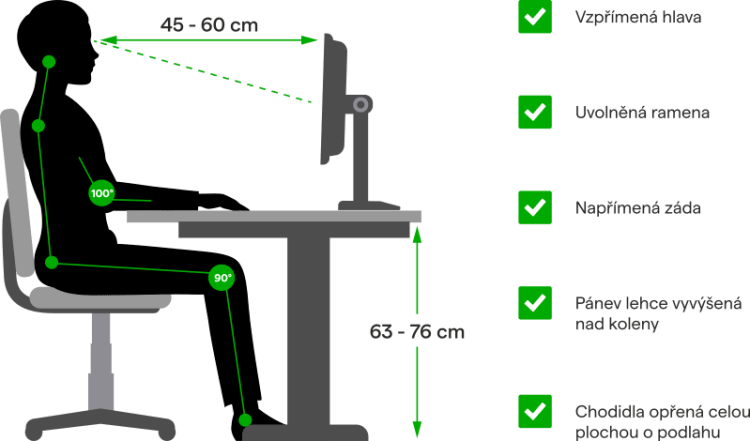 45 - 60 cm

100°

90°

63 - 76 cm

Vzpřímená hlava

Uvolněná ramena

Napřímená záda

Pánev lehce vyvýšená nad koleny

Chodidla opřená celou plochou o podlahu